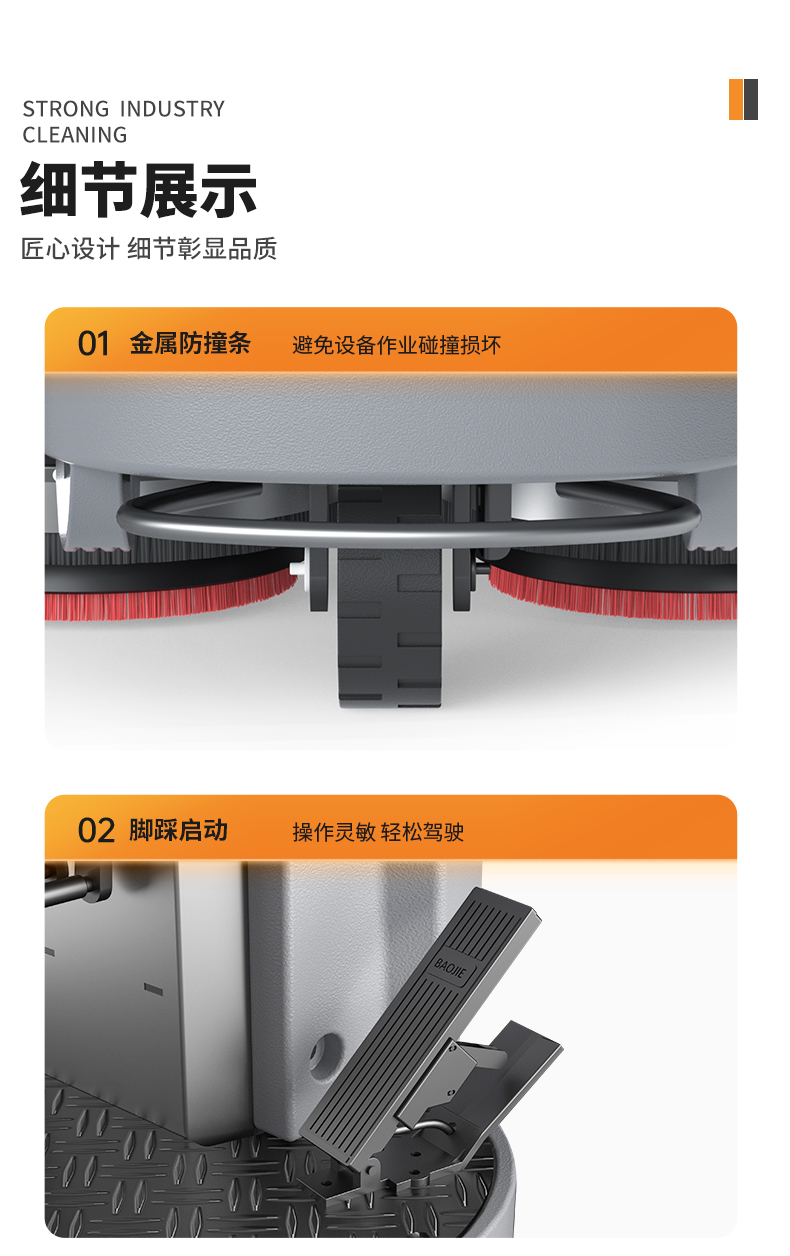 STRONG INDUSTRY CLEANING

细节展示

匠心设计 细节彰显品质

01 金属防撞条 避免设备作业碰撞损坏

02 脚踩启动 操作灵敏 轻松驾驶

BAOJIE